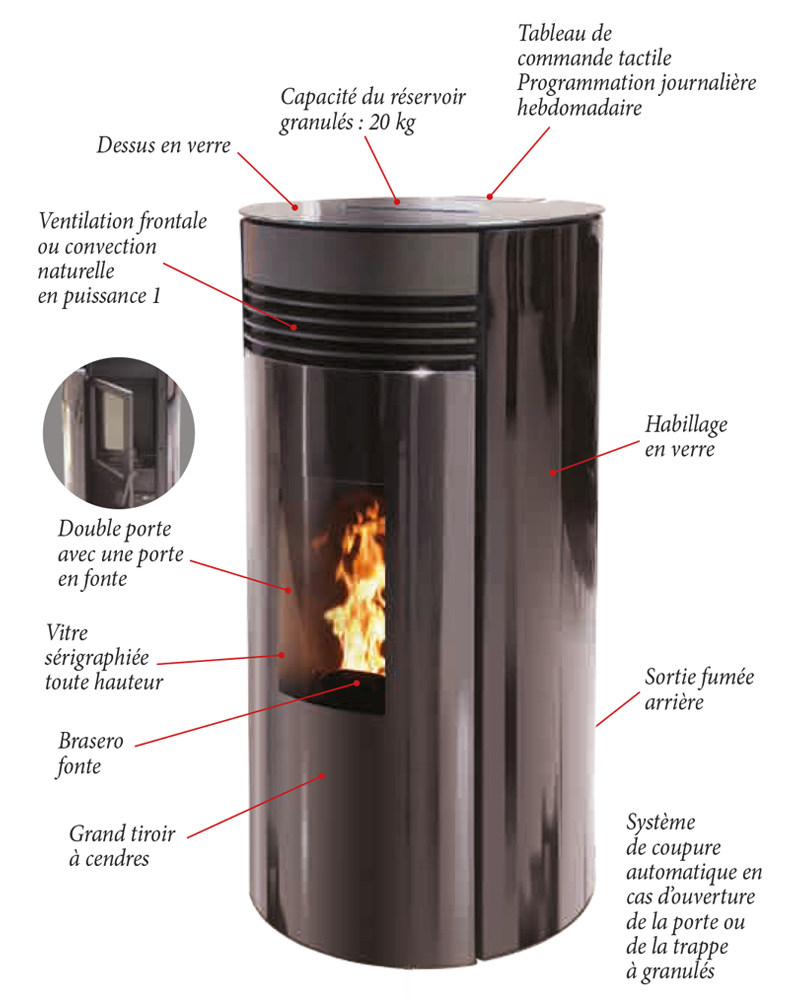 Tableau de commande tactile
Programmation journalière hebdomadaire

Capacité du réservoir granulés : 20 kg

Dessus en verre

Ventilation frontale ou convection naturelle en puissance 1

Habillage en verre

Double porte avec une porte en fonte

Vitre sérigraphiée toute hauteur

Sortie fumée arrière

Brasero fonte

Grand tiroir à cendres

Système de coupure automatique en cas d'ouverture de la porte ou de la trappe à granulés