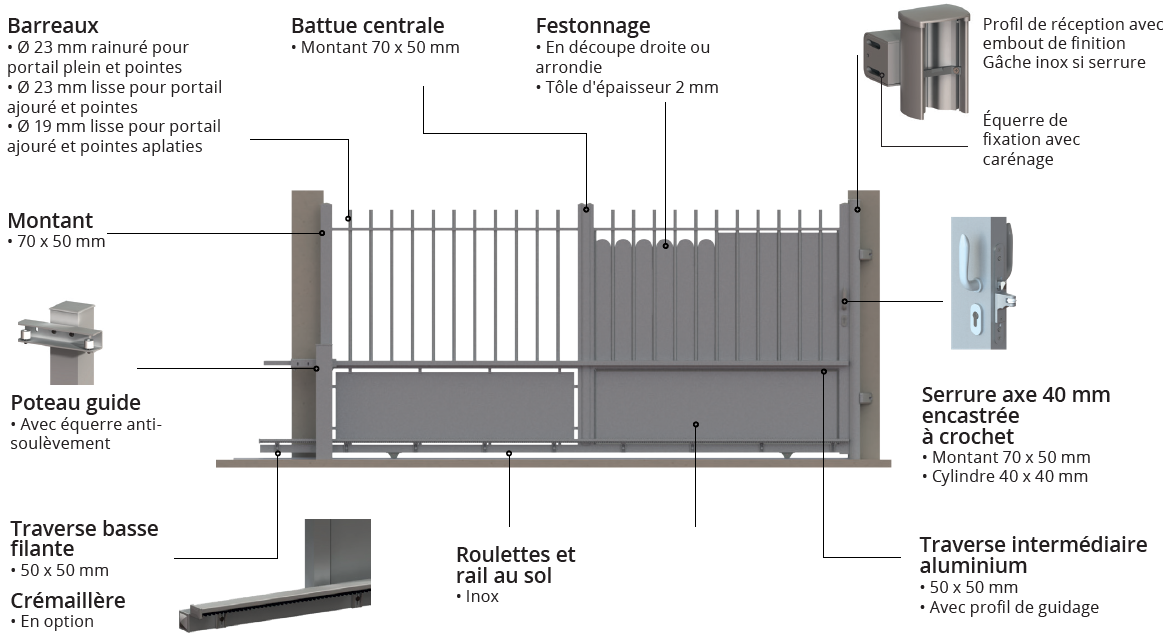 Barreaux
• Ø 23 mm rainuré pour portail plein et pointes
• Ø 23 mm lisse pour portail ajouré et pointes
• Ø 19 mm lisse pour portail ajouré et pointes aplaties

Battue centrale
• Montant 70 x 50 mm

Festonnage
• En découpe droite ou arrondie
• Tôle d'épaisseur 2 mm

Profil de réception avec embout de finition
Gâche inox si serrure

Équerre de fixation avec carénage

Montant
• 70 x 50 mm

Poteau guide
• Avec équerre anti-soulèvement

Serrure axe 40 mm encastrée à crochet
• Montant 70 x 50 mm
• Cylindre 40 x 40 mm

Traverse basse filante
• 50 x 50 mm

Crémaillère
• En option

Roulettes et rail au sol
• Inox

Traverse intermédiaire aluminium
• 50 x 50 mm
• Avec profil de guidage